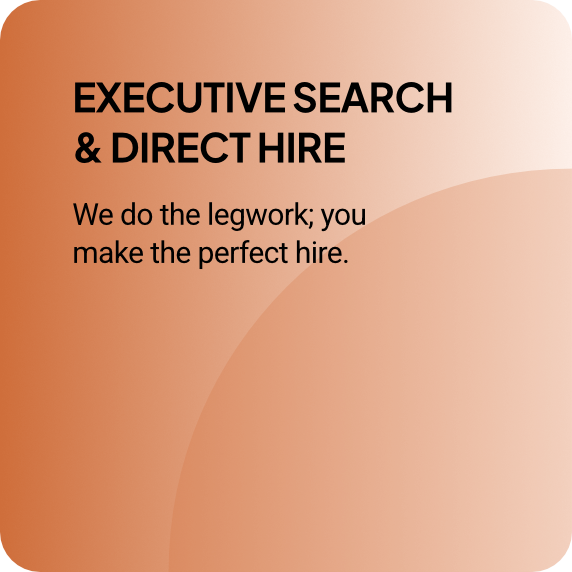 EXECUTIVE SEARCH & DIRECT HIRE

We do the legwork; you make the perfect hire.