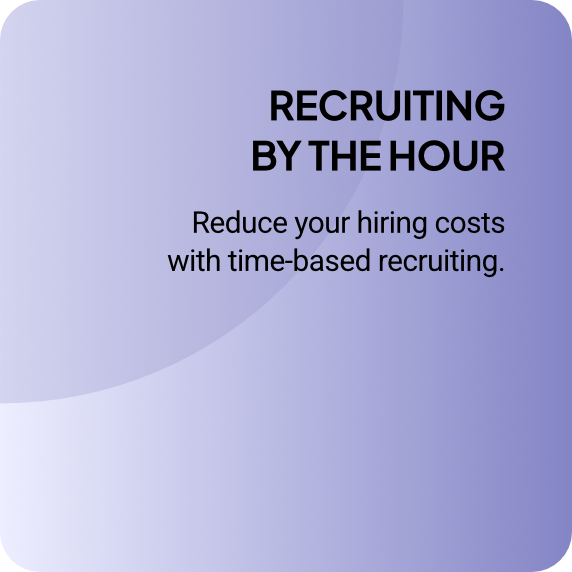 RECRUITING
BY THE HOUR

Reduce your hiring costs with time-based recruiting.