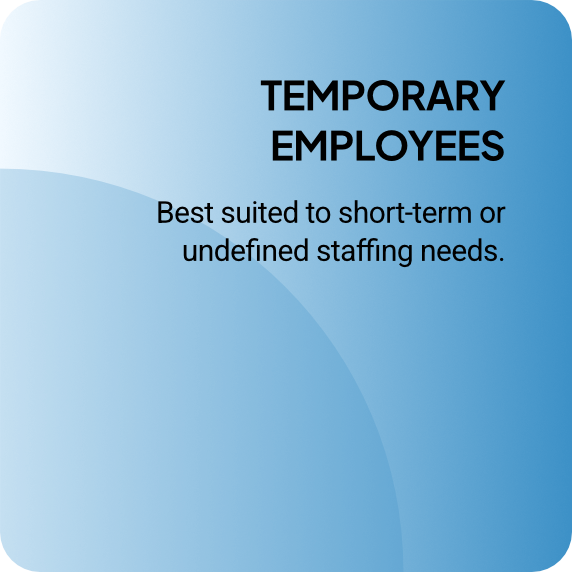 TEMPORARY EMPLOYEES

Best suited to short-term or undefined staffing needs.