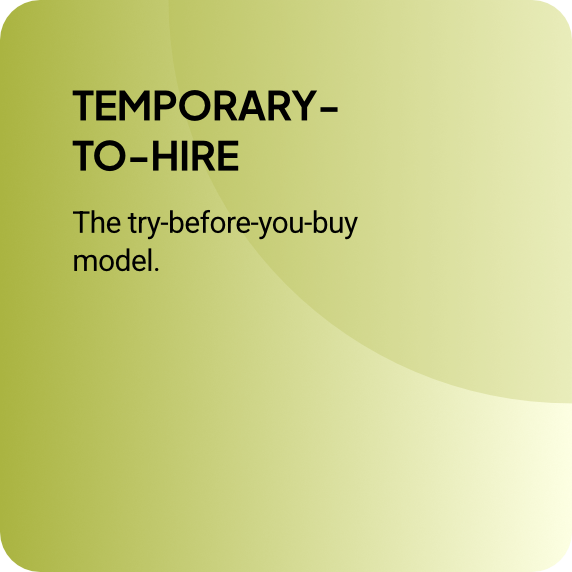 TEMPORARY-TO-HIRE

The try-before-you-buy model.